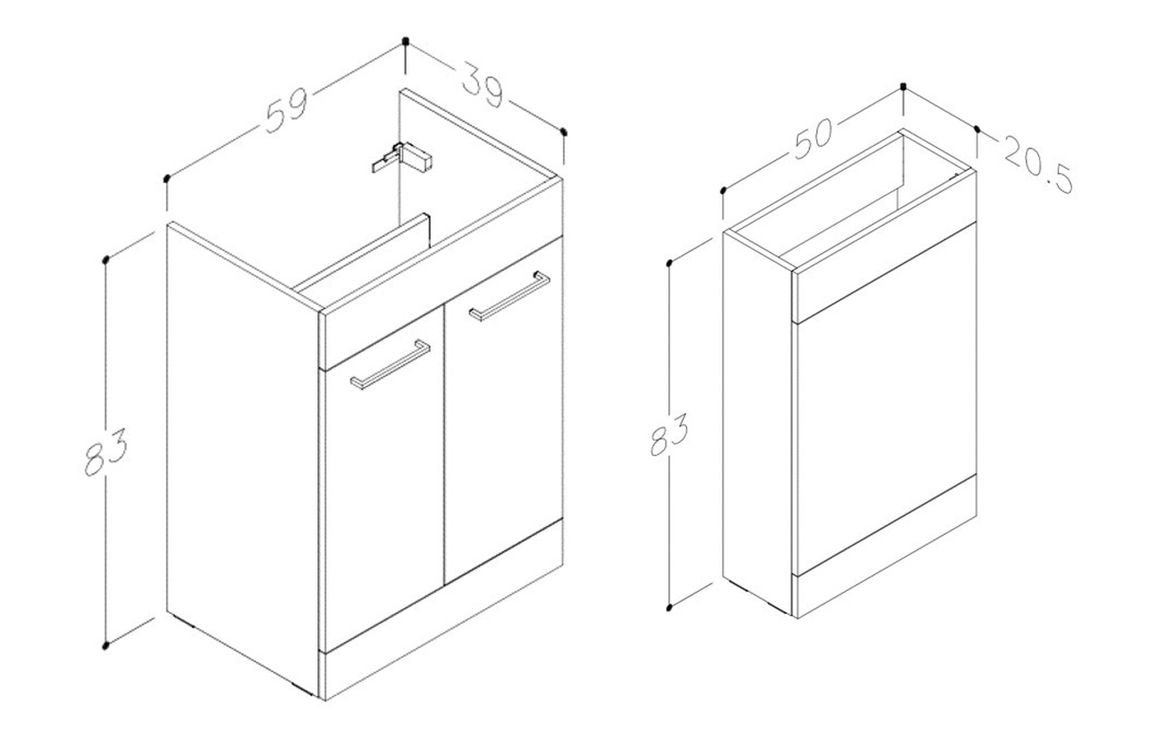 59
39
83
50
20.5
83